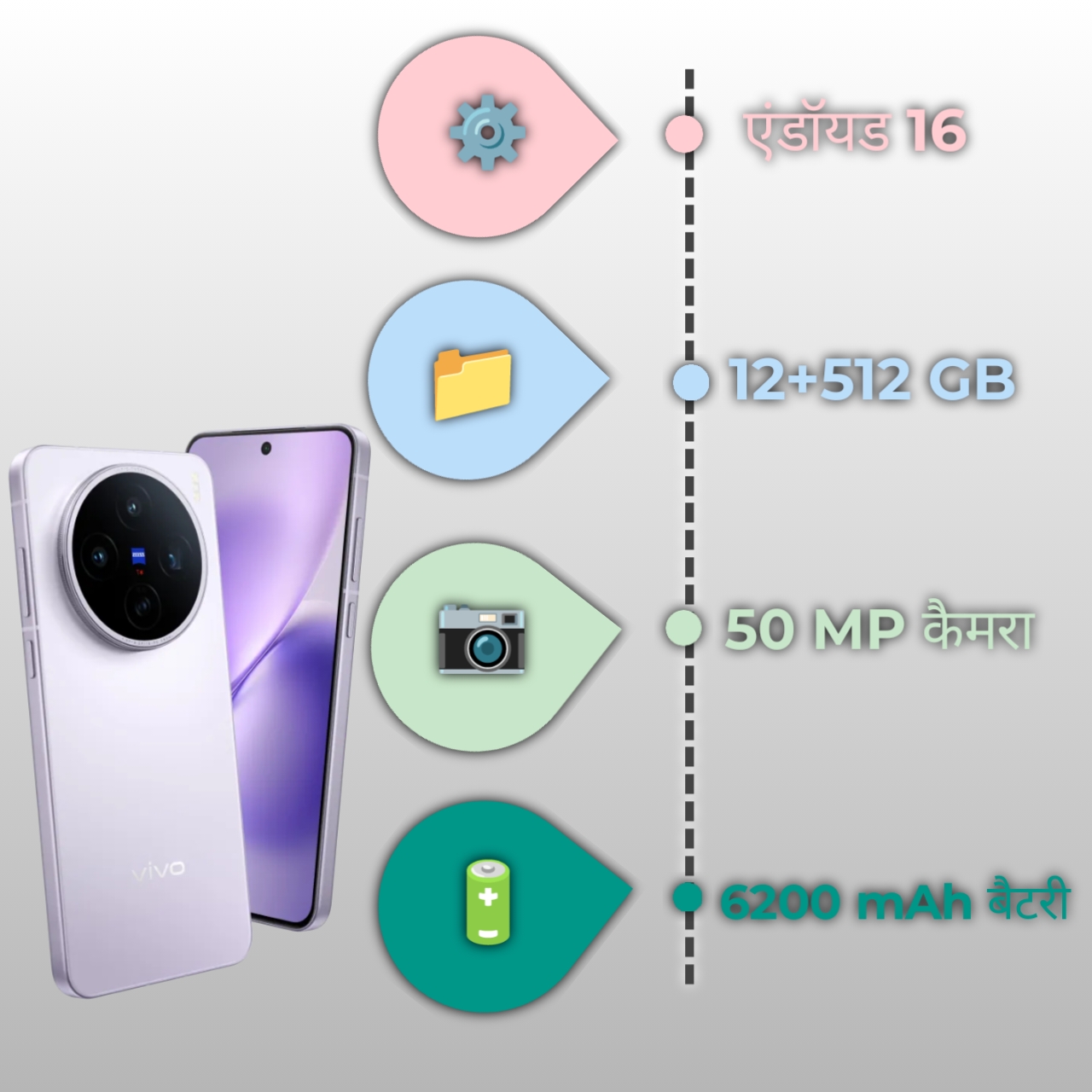 एंडॉयड 16

12+512 GB

50 MP कैमरा

6200 mAh बैटरी

ZEISS

vivo