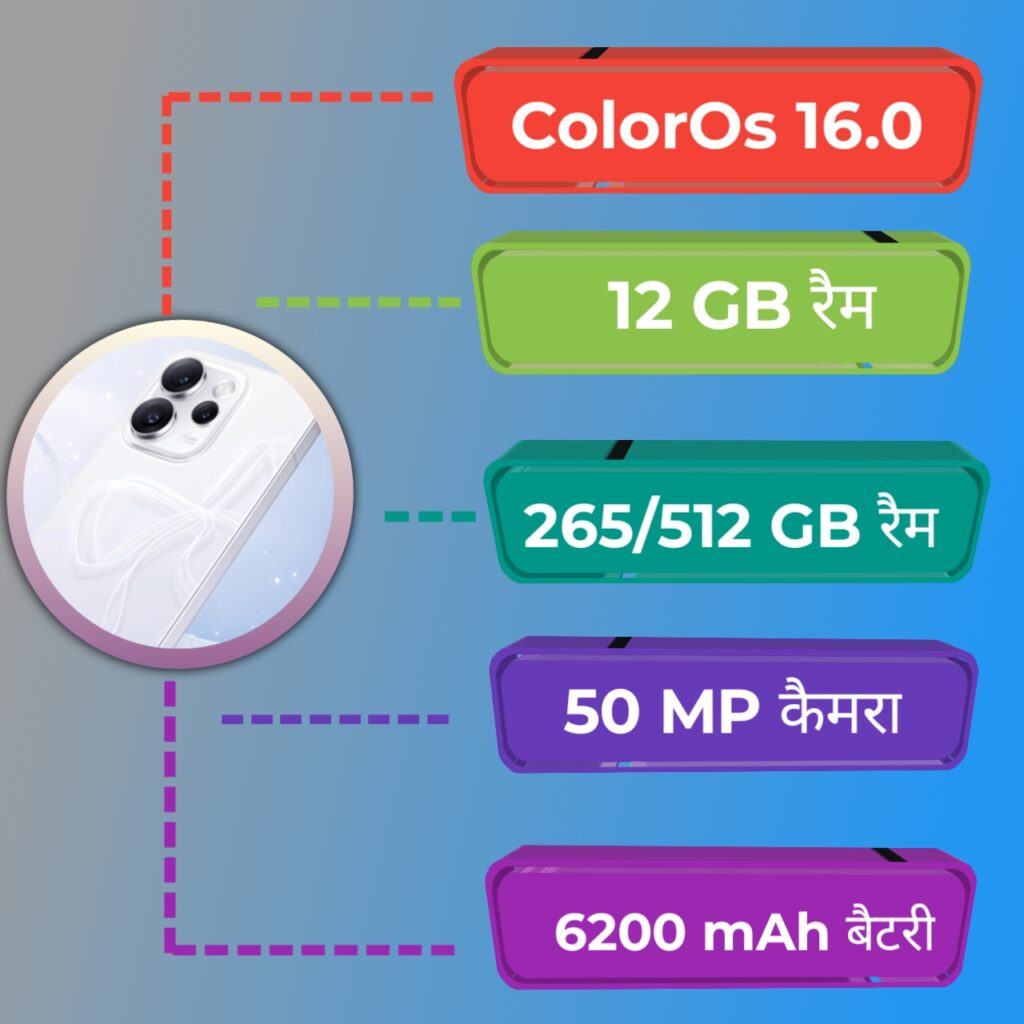 ColorOs 16.0

12 GB रैम

265/512 GB रैम

50 MP कैमरा

6200 mAh बैटरी