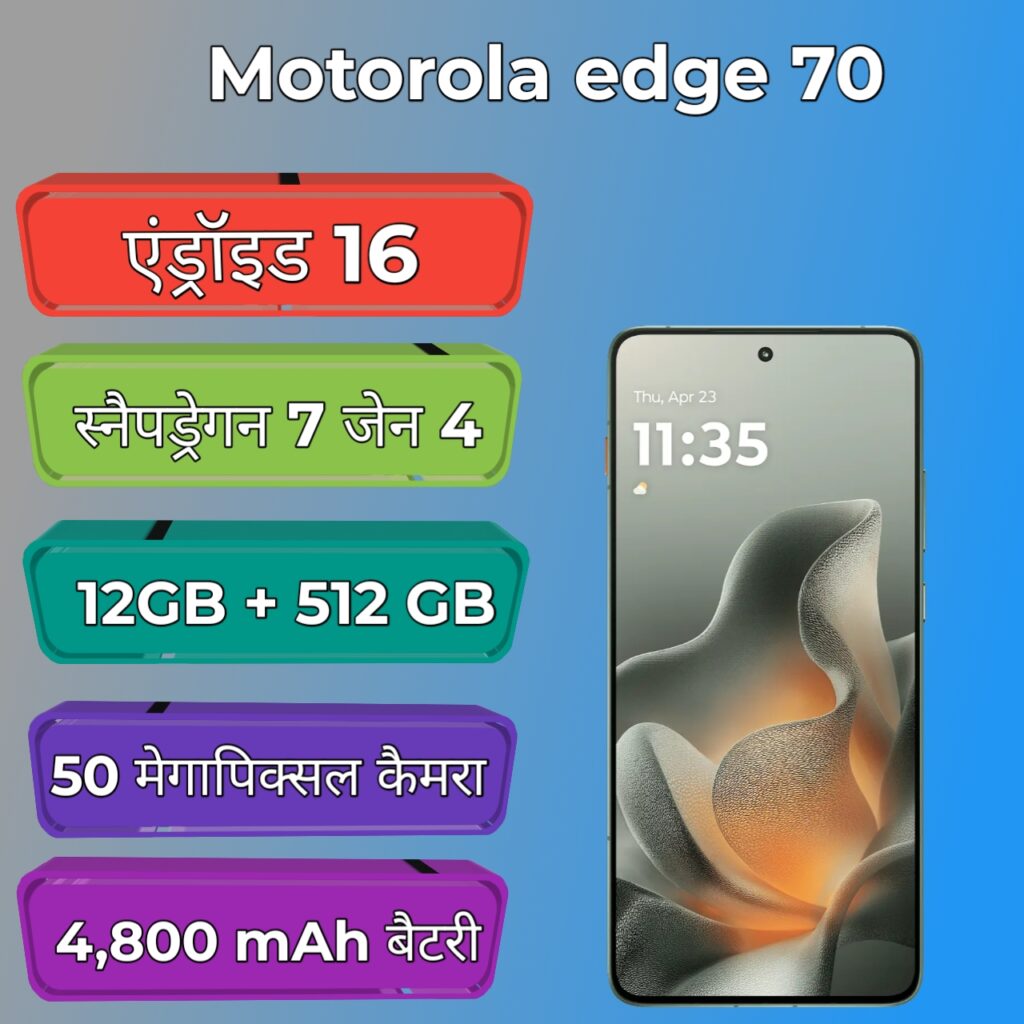 Motorola edge 70

एंड्रॉइड 16

स्नैपड्रेगन 7 जेन 4

12GB + 512 GB

50 मेगापिक्सल कैमरा

4,800 mAh बैटरी

Thu, Apr 23

11:35